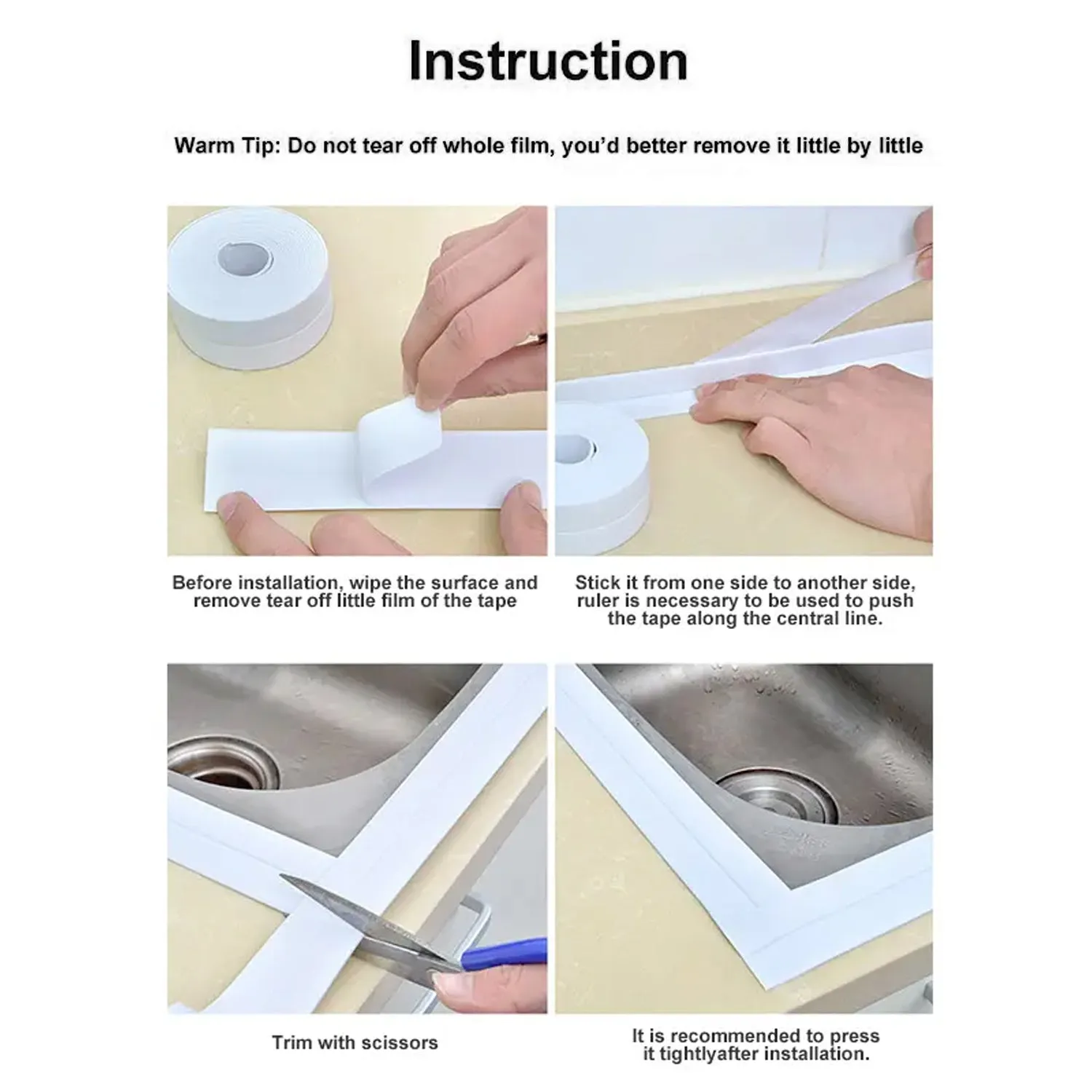 Instruction

Warm Tip: Do not tear off whole film, you'd better remove it little by little

Before installation, wipe the surface and remove tear off little film of the tape

Stick it from one side to another side, ruler is necessary to be used to push the tape along the central line.

Trim with scissors

It is recommended to press it tightlyafter installation.