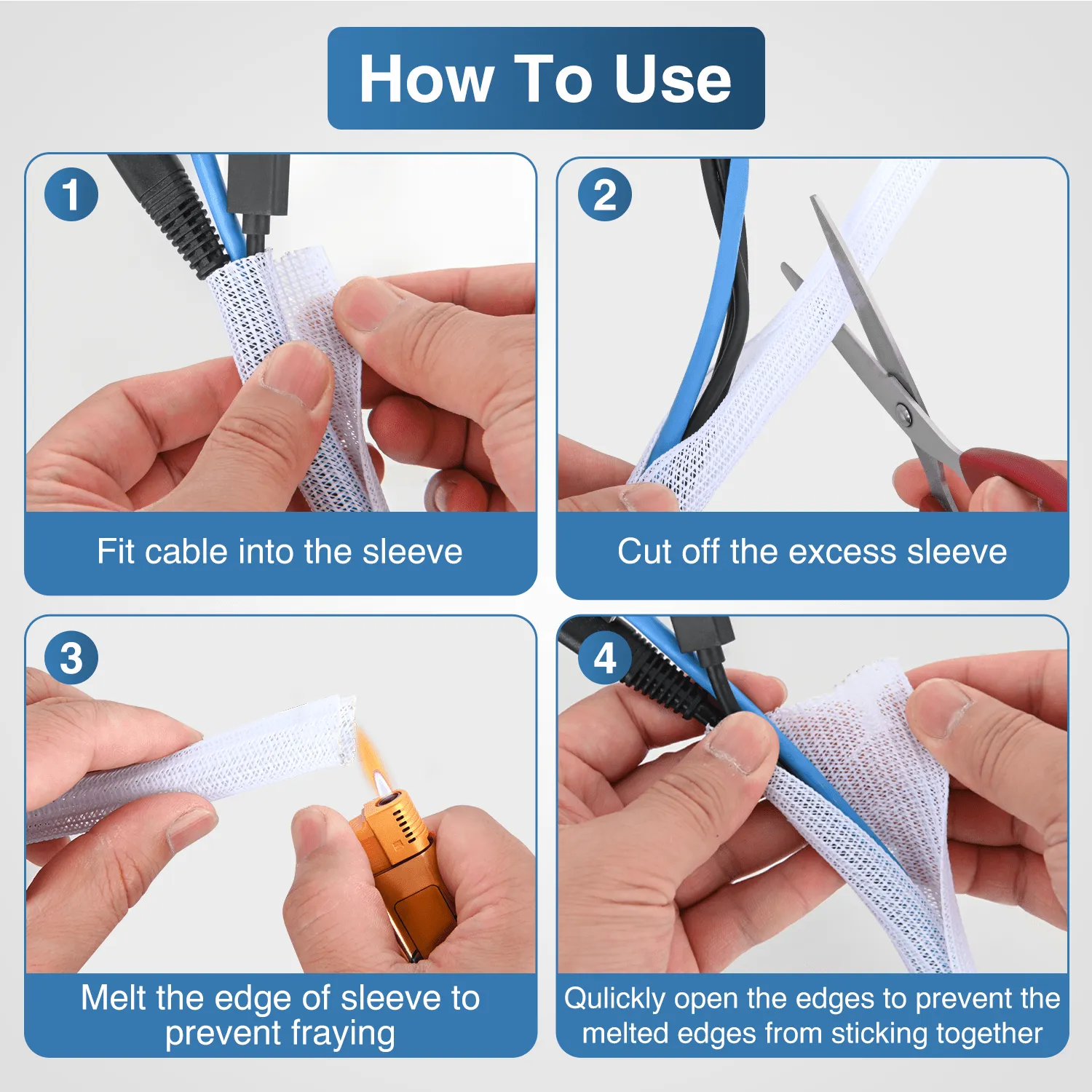 How To Use

1

Fit cable into the sleeve

2

Cut off the excess sleeve

3

Melt the edge of sleeve to prevent fraying

4

Qulickly open the edges to prevent the melted edges from sticking together